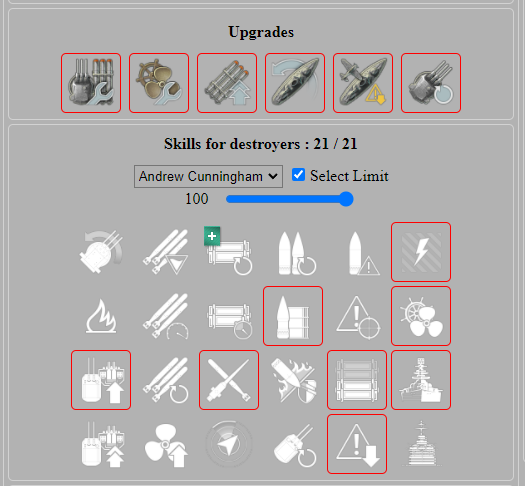 Upgrades

Skills for destroyers : 21 / 21

Andrew Cunningham

Select Limit

100