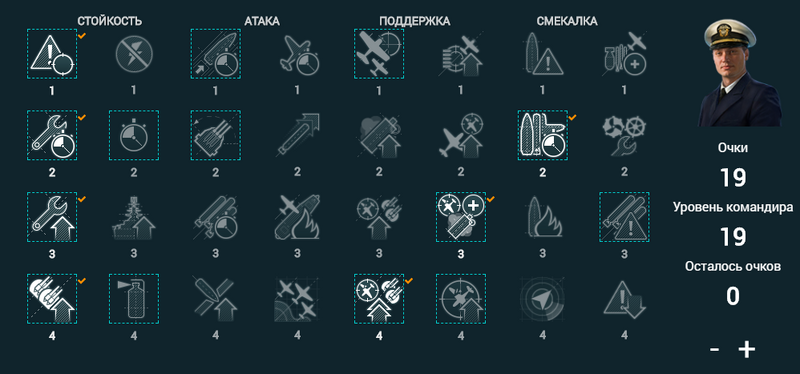 СТОЙКОСТЬ АТАКА ПОДДЕРЖКА СМЕКАЛКА

1 1 1 1 1 1 1 1

2 2 2 2 2 2 2 2

3 3 3 3 3 3 3 3

4 4 4 4 4 4 4 4

Очки
19
Уровень командира
19
Осталось очков
0
- +