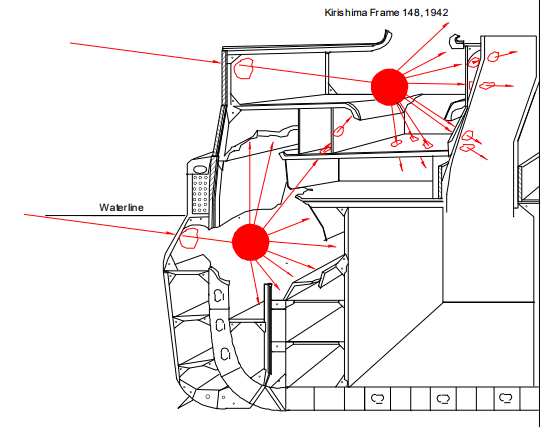 Kirishima Frame 148, 1942

Waterline