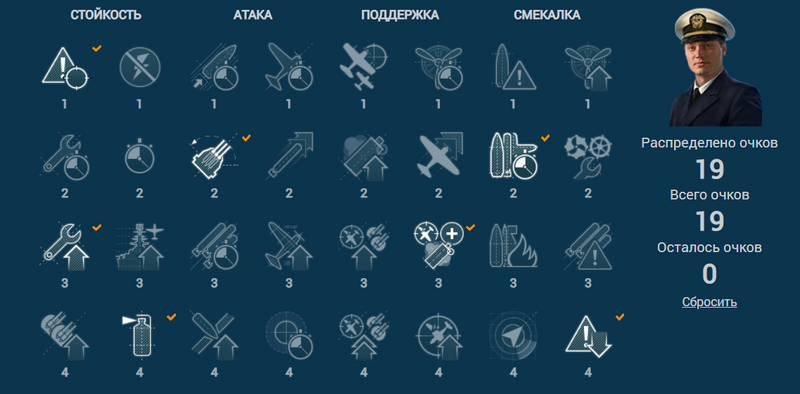 СТОЙКОСТЬ

АТАКА

ПОДДЕРЖКА

СМЕКАЛКА

1 1 1 1 1 1 1 1

2 2 2 2 2 2 2 2

3 3 3 3 3 3 3 3

4 4 4 4 4 4 4 4

Распределено очков
19
Всего очков
19
Осталось очков
0
Сбросить